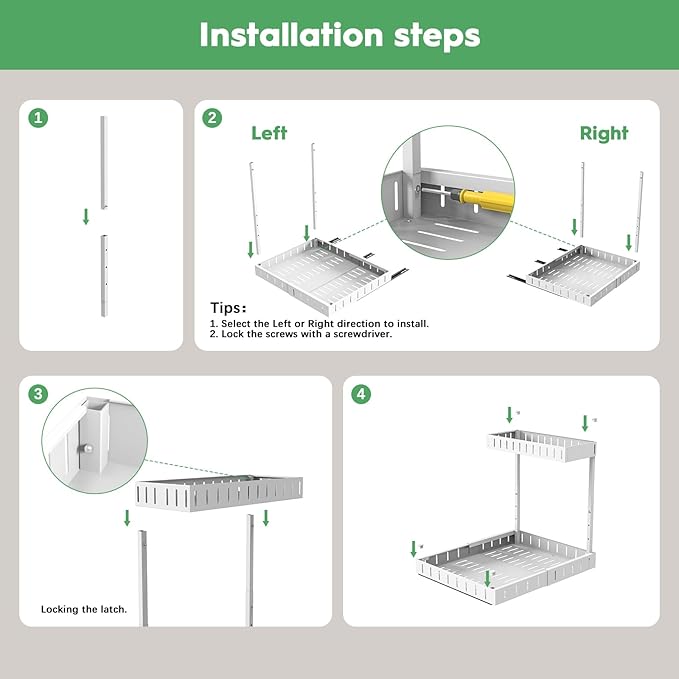 Installation steps

1

2

Left

Right

Tips:
1. Select the Left or Right direction to install.
2. Lock the screws with a screwdriver.

3

Locking the latch.

4