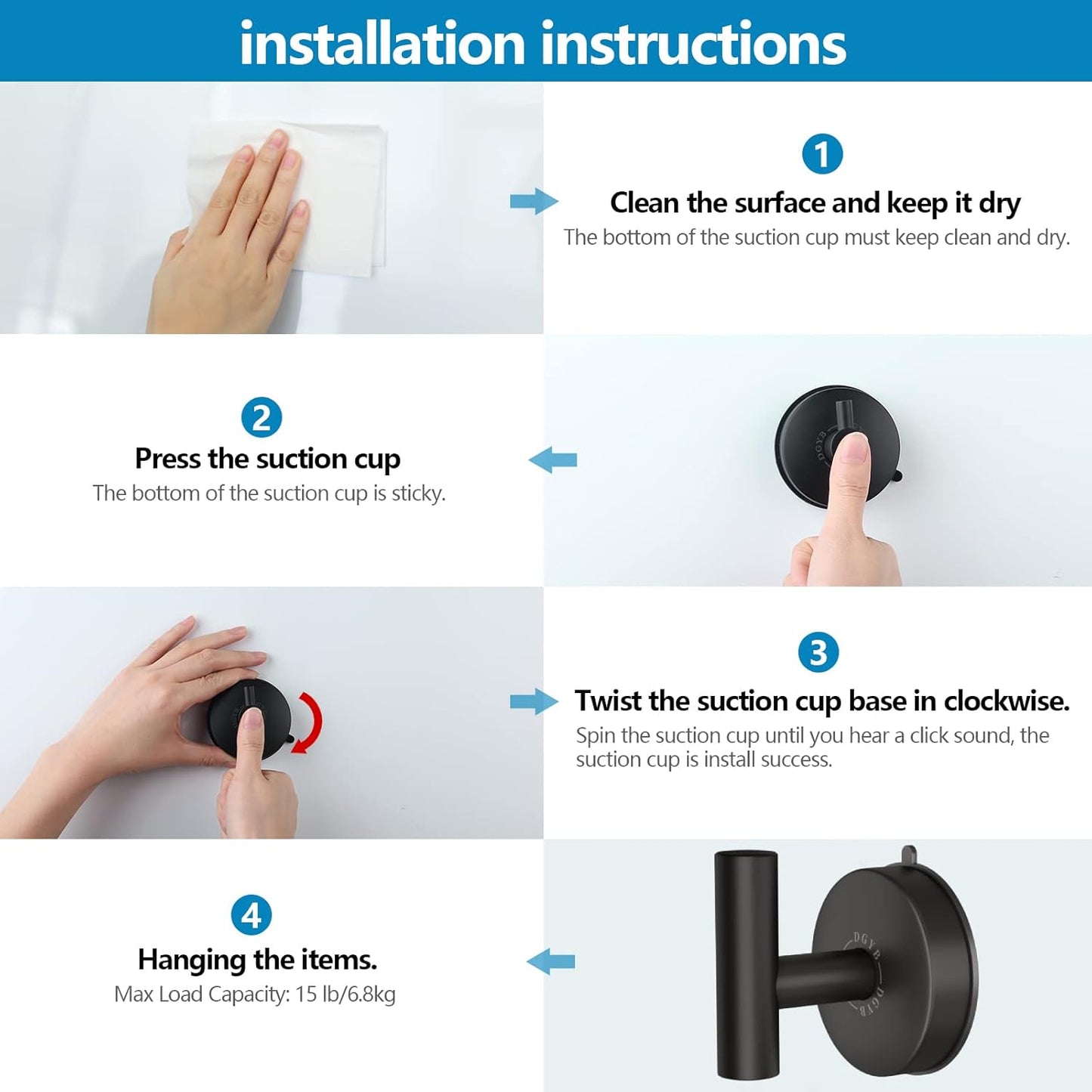 installation instructions

1
Clean the surface and keep it dry
The bottom of the suction cup must keep clean and dry.

2
Press the suction cup
The bottom of the suction cup is sticky.

DGYB

3
Twist the suction cup base in clockwise.
Spin the suction cup until you hear a click sound, the suction cup is install success.

4
Hanging the items.
Max Load Capacity: 15 lb/6.8kg

DGYB
DGYB