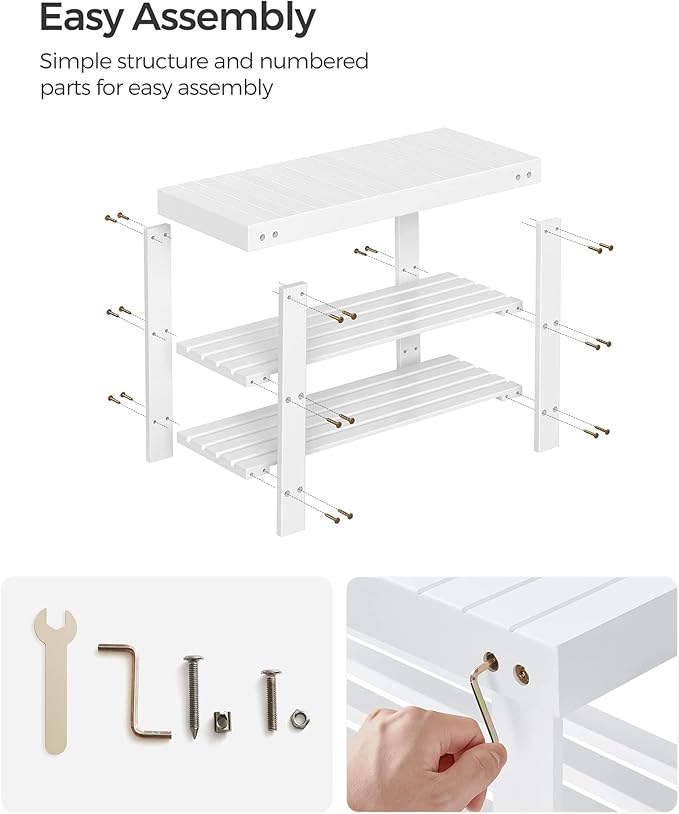 Easy Assembly

Simple structure and numbered parts for easy assembly