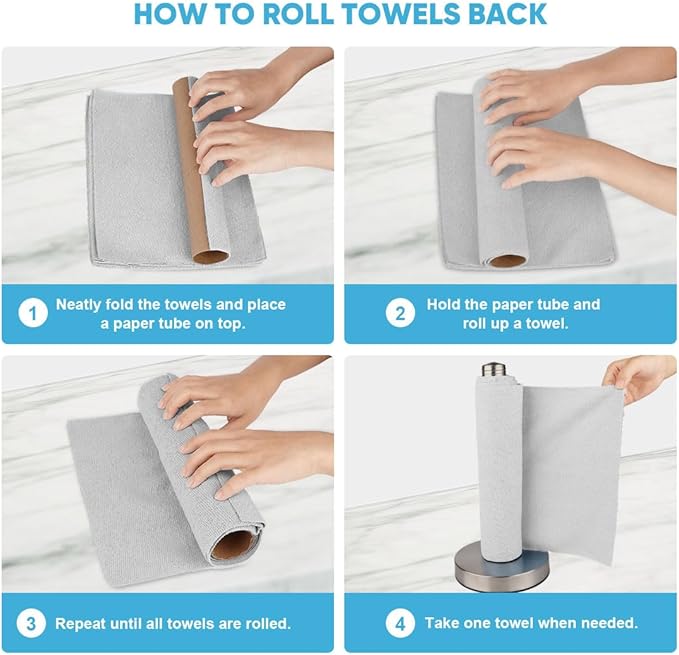 HOW TO ROLL TOWELS BACK

1 Neatly fold the towels and place a paper tube on top.

2 Hold the paper tube and roll up a towel.

3 Repeat until all towels are rolled.

4 Take one towel when needed.