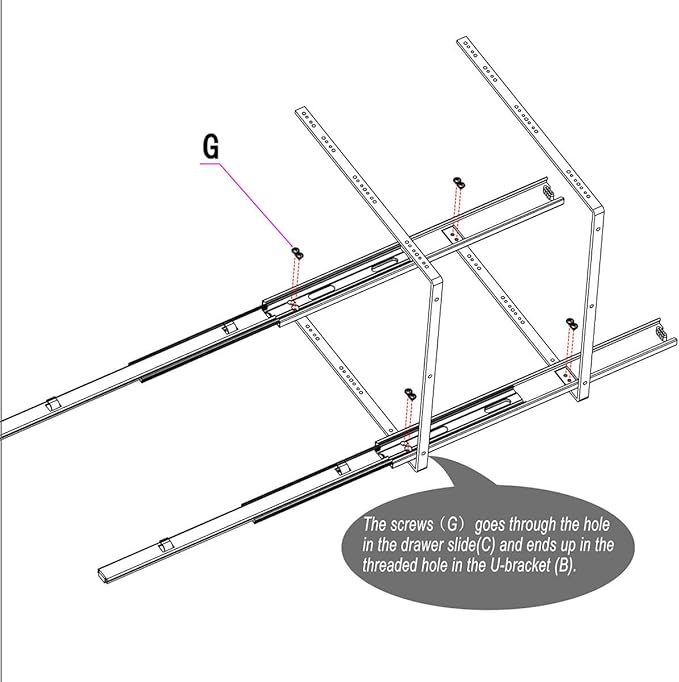 G

The screws（G） goes through the hole in the drawer slide(C) and ends up in the threaded hole in the U-bracket (B).