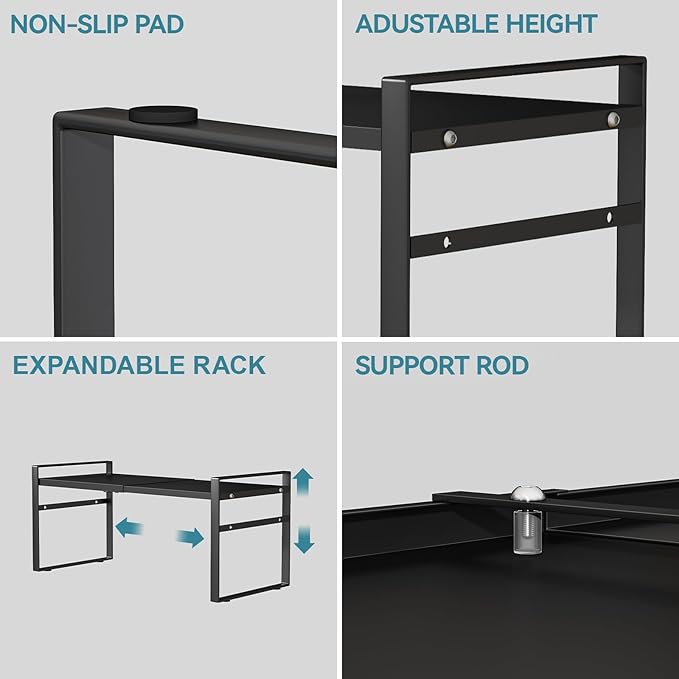 NON-SLIP PAD

ADUSTABLE HEIGHT

EXPANDABLE RACK

SUPPORT ROD