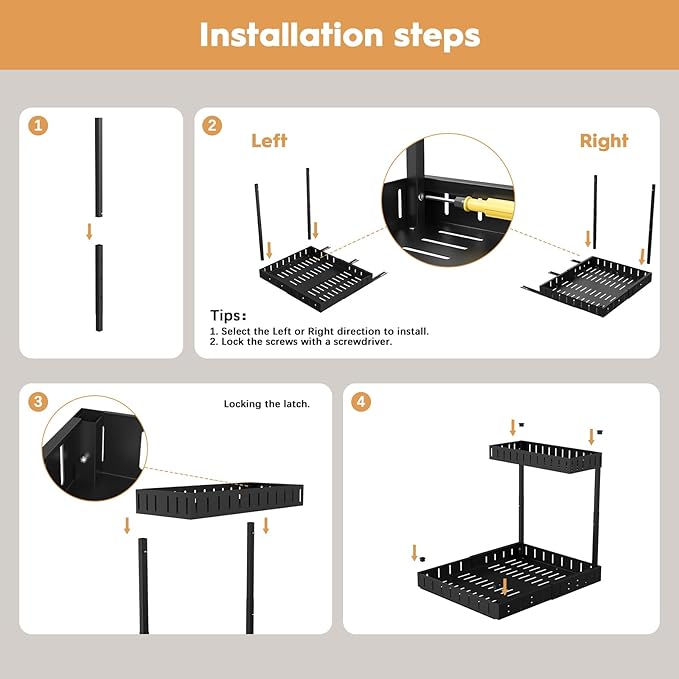 Installation steps

1

2

Left

Right

Tips:

1. Select the Left or Right direction to install.
2. Lock the screws with a screwdriver.

3

Locking the latch.

4