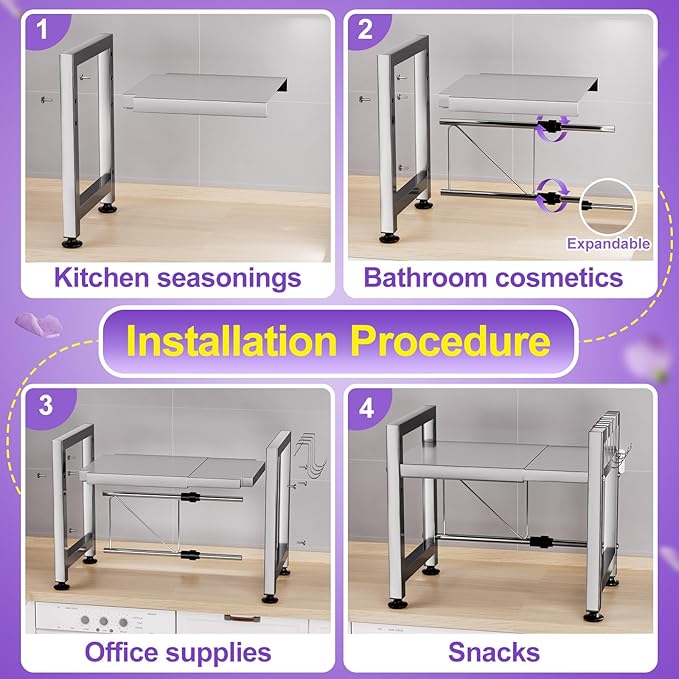 1

Kitchen seasonings

2

Expandable

Bathroom cosmetics

Installation Procedure

3

Office supplies

4

Snacks