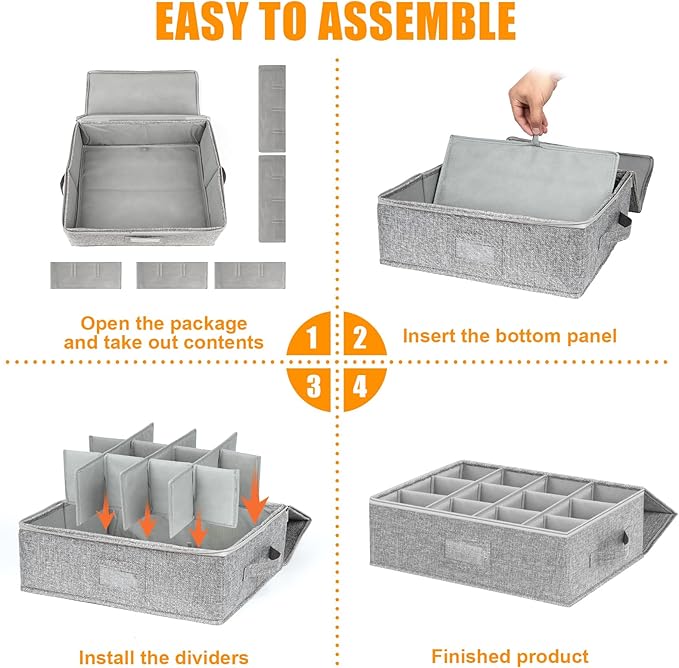 EASY TO ASSEMBLE

Open the package and take out contents

1

2

Insert the bottom panel

3

4

Install the dividers

Finished product