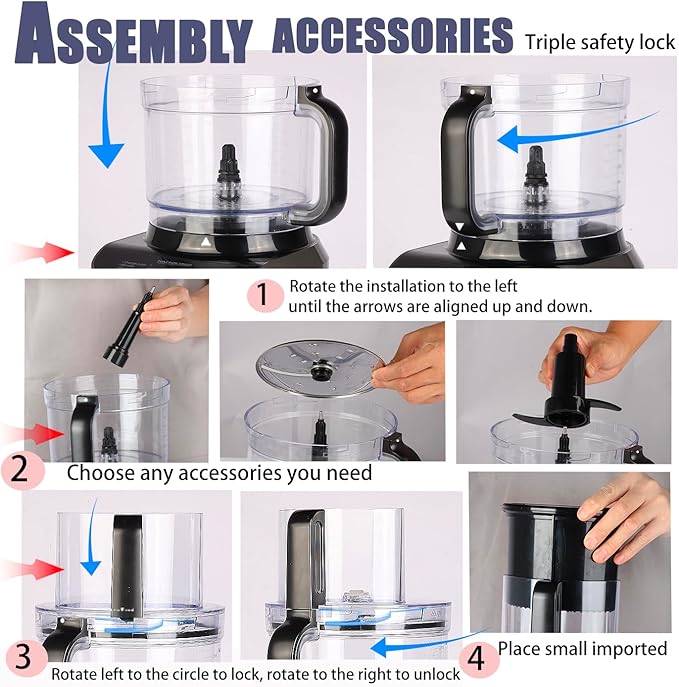 ASSEMBLY ACCESSORIES Triple safety lock

1 Rotate the installation to the left until the arrows are aligned up and down.

2 Choose any accessories you need

3 Rotate left to the circle to lock, rotate to the right to unlock

4 Place small imported