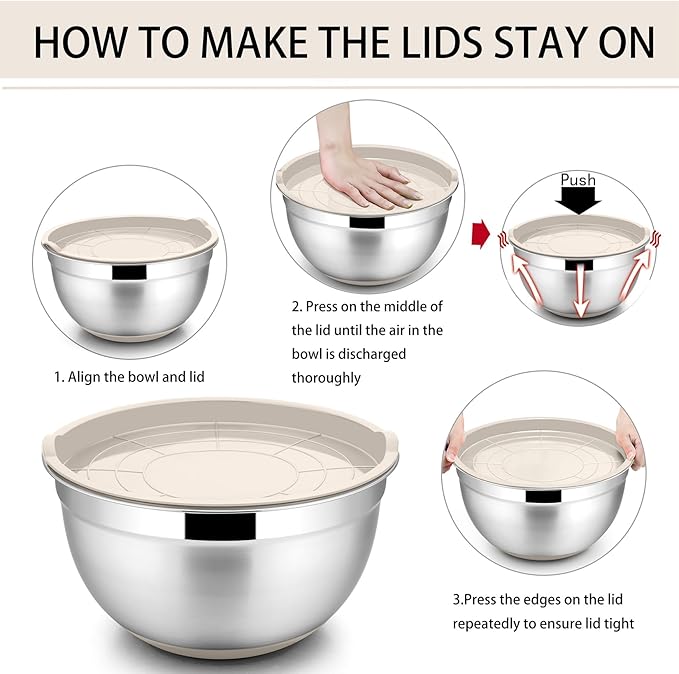 HOW TO MAKE THE LIDS STAY ON

1. Align the bowl and lid

2. Press on the middle of the lid until the air in the bowl is discharged thoroughly

Push

3.Press the edges on the lid repeatedly to ensure lid tight