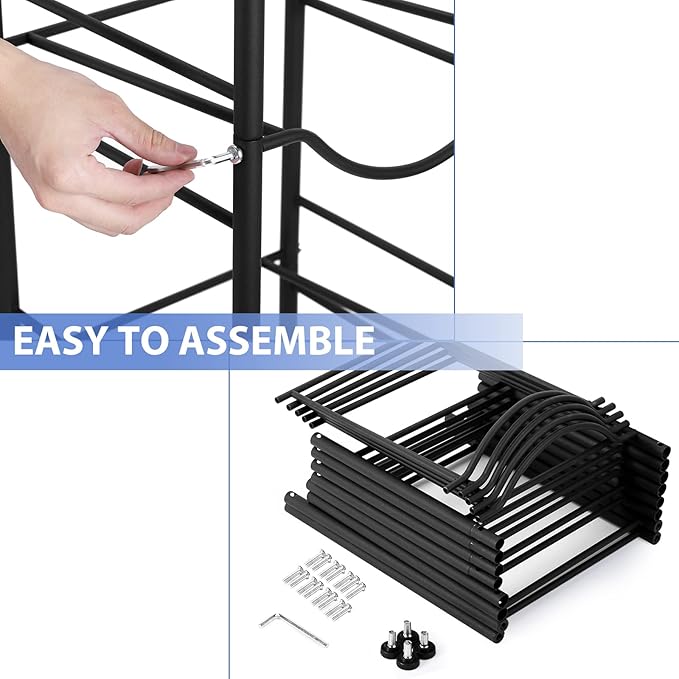 EASY TO ASSEMBLE