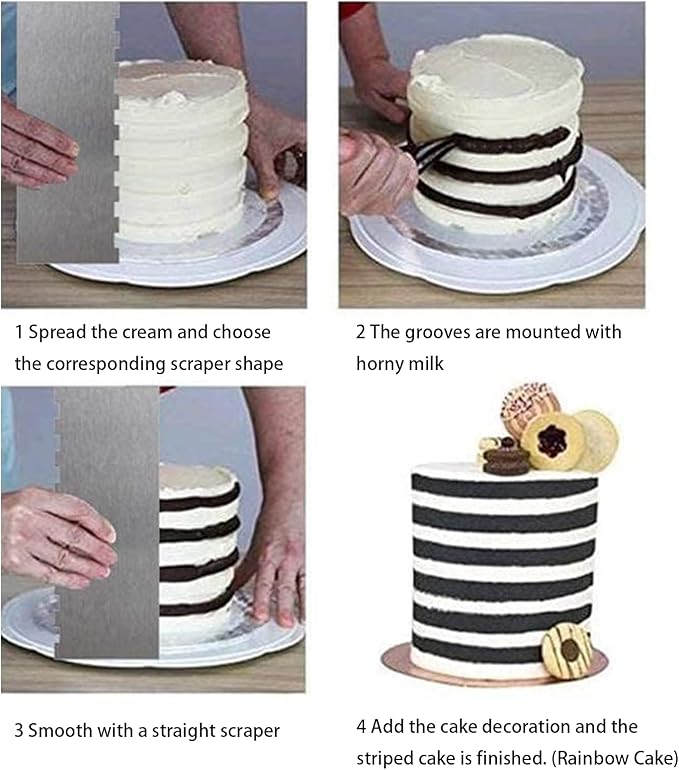 1 Spread the cream and choose the corresponding scraper shape

2 The grooves are mounted with horny milk

3 Smooth with a straight scraper

4 Add the cake decoration and the striped cake is finished. (Rainbow Cake)