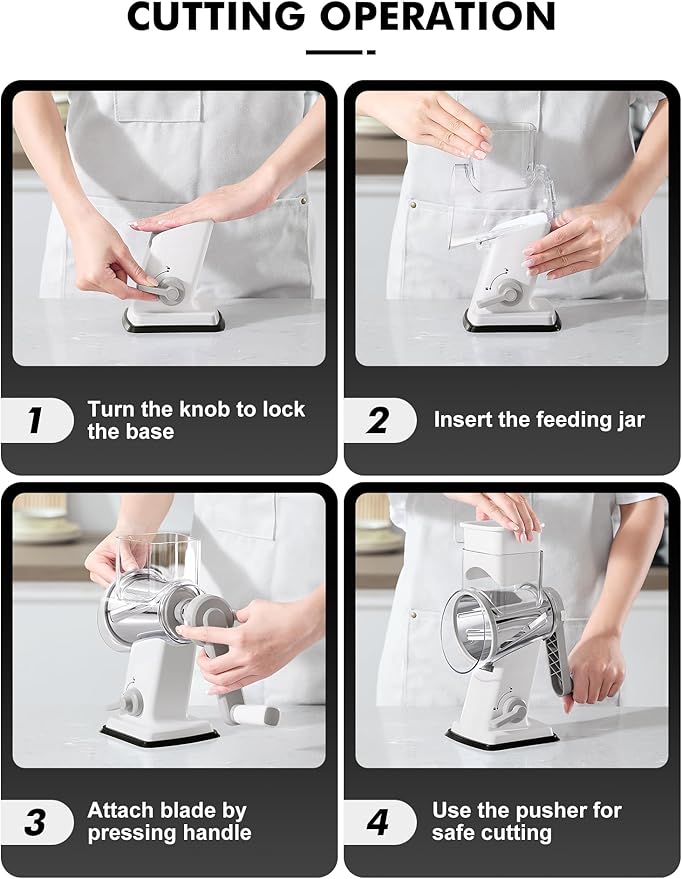 CUTTING OPERATION

1 Turn the knob to lock the base

2 Insert the feeding jar

3 Attach blade by pressing handle

4 Use the pusher for safe cutting