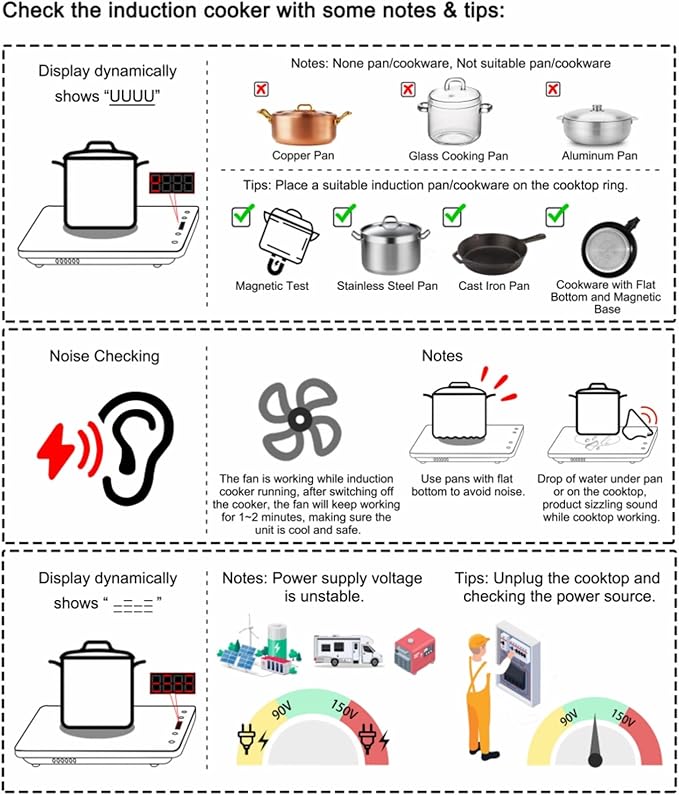 Check the induction cooker with some notes & tips:

Display dynamically shows "UUUU"

Notes: None pan/cookware, Not suitable pan/cookware

Copper Pan

Glass Cooking Pan

Aluminum Pan

Tips: Place a suitable induction pan/cookware on the cooktop ring.

Magnetic Test

Stainless Steel Pan

Cast Iron Pan

Cookware with Flat Bottom and Magnetic Base

Noise Checking

Notes

The fan is working while induction cooker running, after switching off the cooker, the fan will keep working for 1~2 minutes, making sure the unit is cool and safe.

Use pans with flat bottom to avoid noise.

Drop of water under pan or on the cooktop, product sizzling sound while cooktop working.

Display dynamically shows " ==== "

Notes: Power supply voltage is unstable.

90V 150V

Tips: Unplug the cooktop and checking the power source.

90V 150V