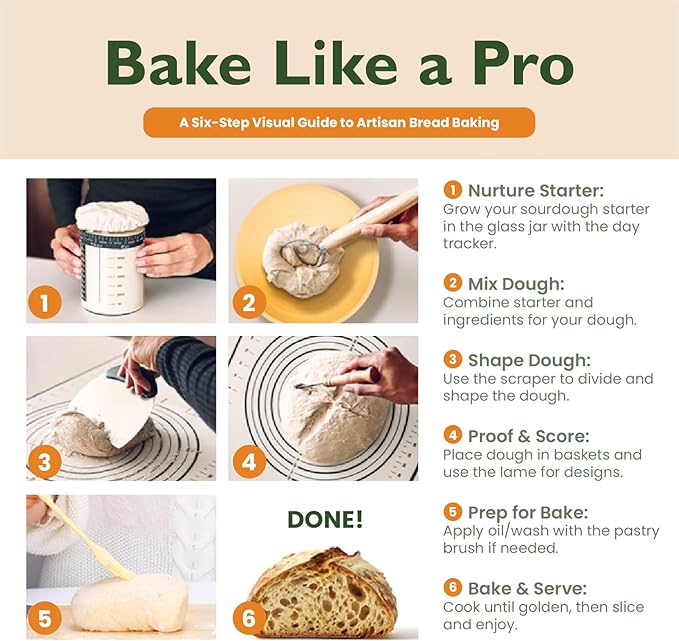 Bake Like a Pro

A Six-Step Visual Guide to Artisan Bread Baking

1

2

3

4

5

DONE!

6

1 Nurture Starter:
Grow your sourdough starter in the glass jar with the day tracker.

2 Mix Dough:
Combine starter and ingredients for your dough.

3 Shape Dough:
Use the scraper to divide and shape the dough.

4 Proof & Score:
Place dough in baskets and use the lame for designs.

5 Prep for Bake:
Apply oil/wash with the pastry brush if needed.

6 Bake & Serve:
Cook until golden, then slice and enjoy.