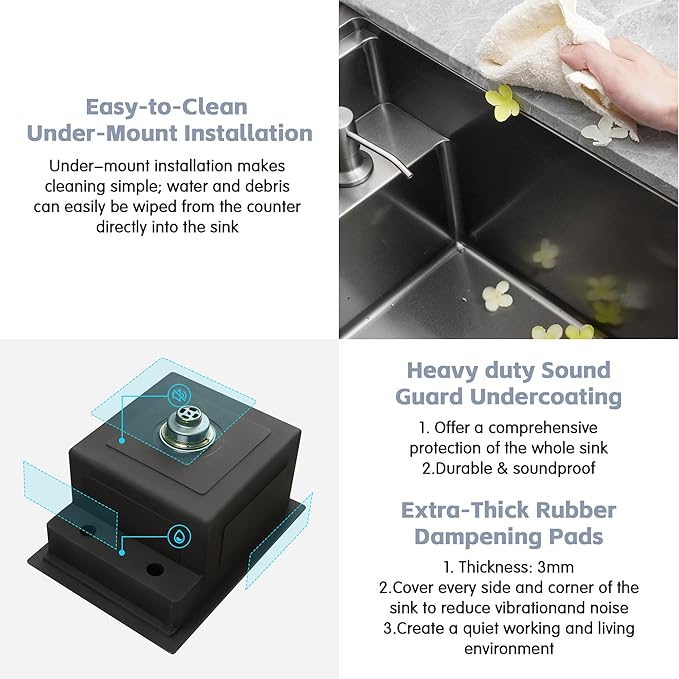 Easy-to-Clean Under-Mount Installation

Under–mount installation makes cleaning simple; water and debris can easily be wiped from the counter directly into the sink

Heavy duty Sound Guard Undercoating

1. Offer a comprehensive protection of the whole sink
2.Durable & soundproof

Extra-Thick Rubber Dampening Pads

1. Thickness: 3mm
2.Cover every side and corner of the sink to reduce vibrationand noise
3.Create a quiet working and living environment