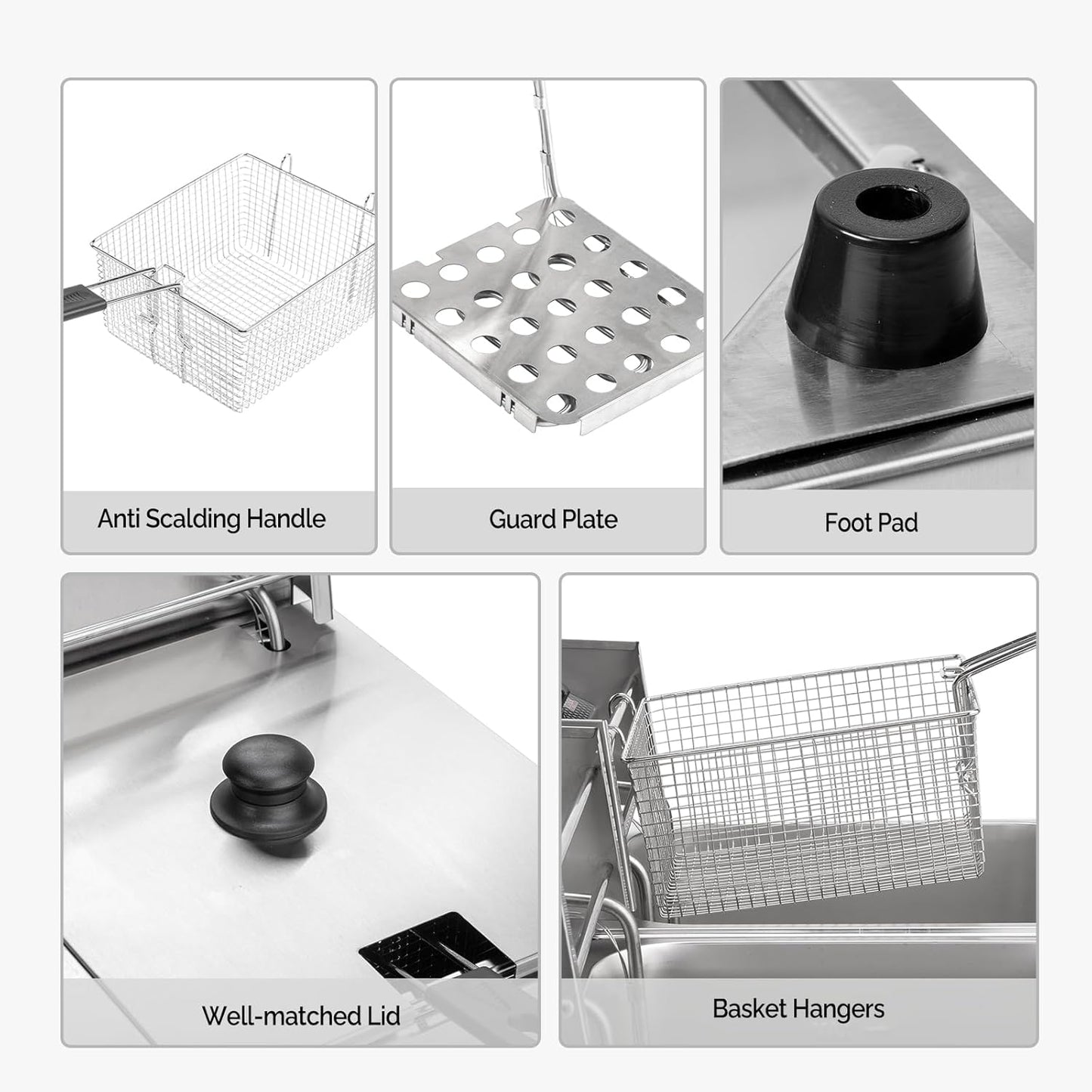 Anti Scalding Handle

Guard Plate

Foot Pad

Well-matched Lid

Basket Hangers