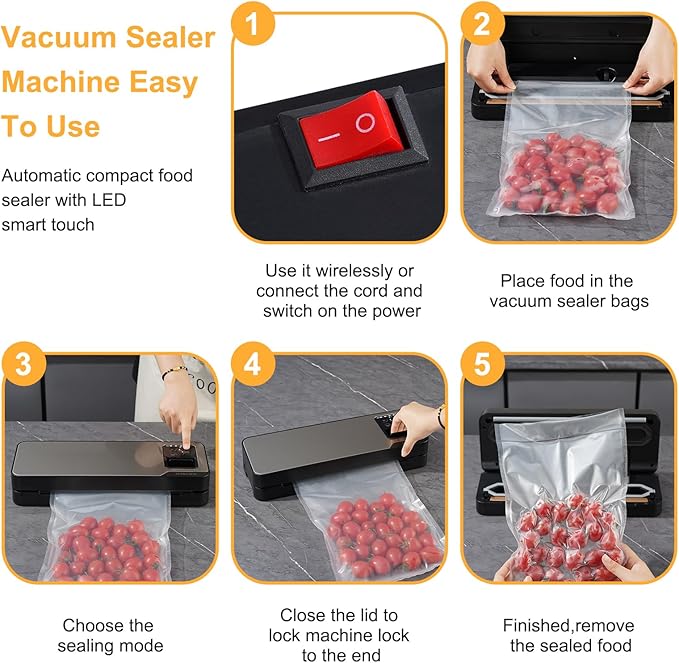 Vacuum Sealer Machine Easy To Use

Automatic compact food sealer with LED smart touch

1

Use it wirelessly or connect the cord and switch on the power

2

Place food in the vacuum sealer bags

3

Choose the sealing mode

4

Close the lid to lock machine lock to the end

5

Finished,remove the sealed food