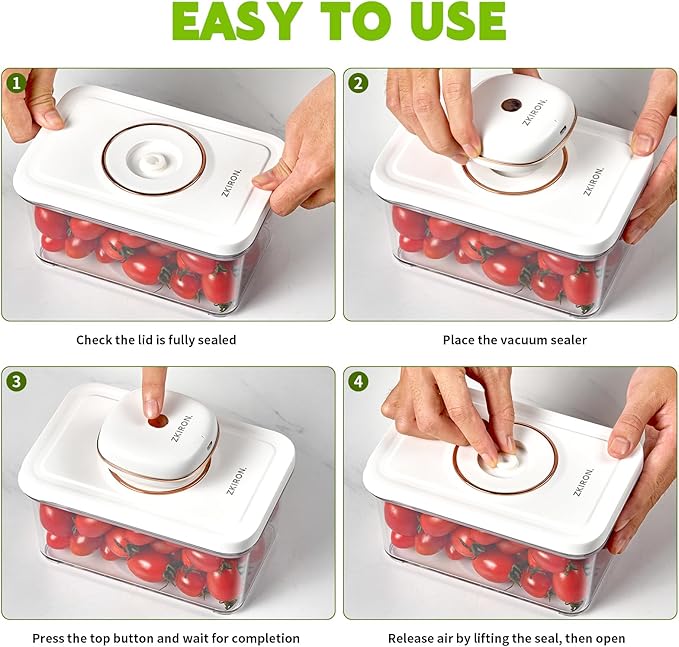 EASY TO USE

1

ZKIRON.

Check the lid is fully sealed

2

ZKIRON.

ZKIRON.

Place the vacuum sealer

3

ZKIRON.

ZKIRON.

Press the top button and wait for completion

4

ZKIRON.

Release air by lifting the seal, then open