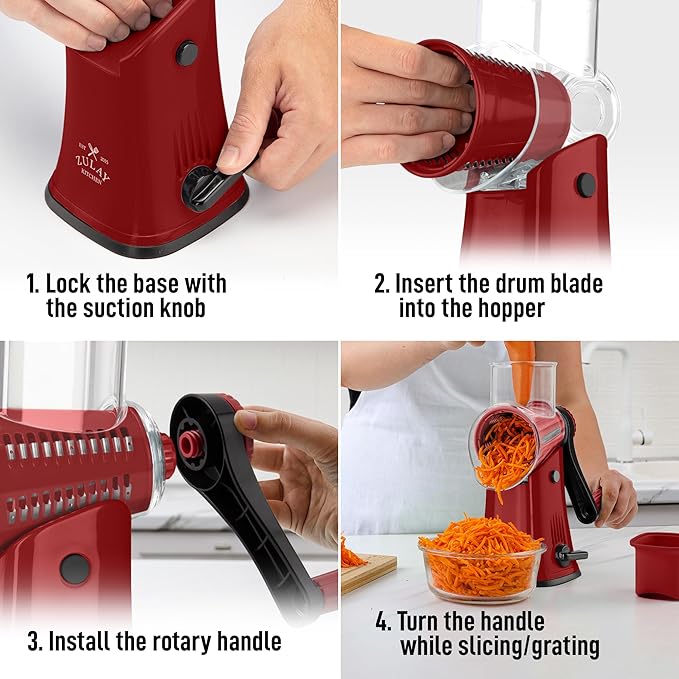 EST 2015
ZULAY
KITCHEN

1. Lock the base with the suction knob

2. Insert the drum blade into the hopper

3. Install the rotary handle

4. Turn the handle while slicing/grating