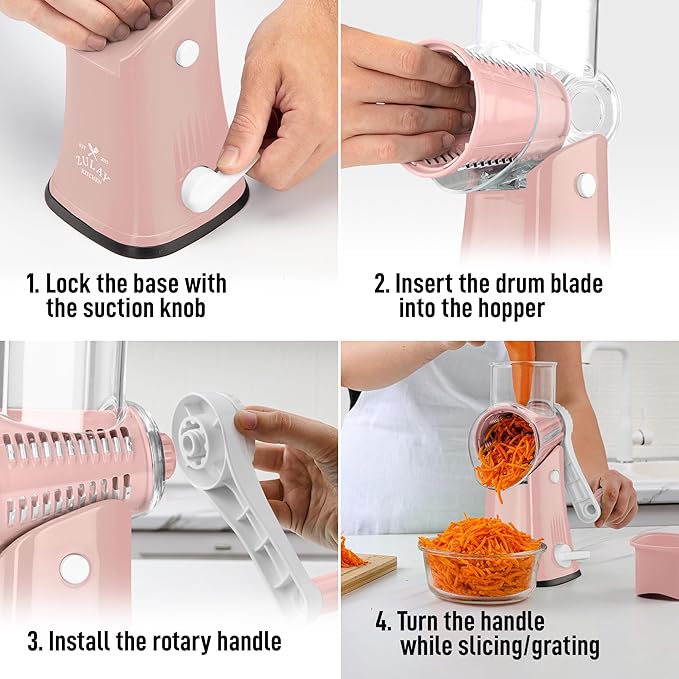 EST 2015
ZULAY
KITCHEN

1. Lock the base with the suction knob

2. Insert the drum blade into the hopper

3. Install the rotary handle

4. Turn the handle while slicing/grating