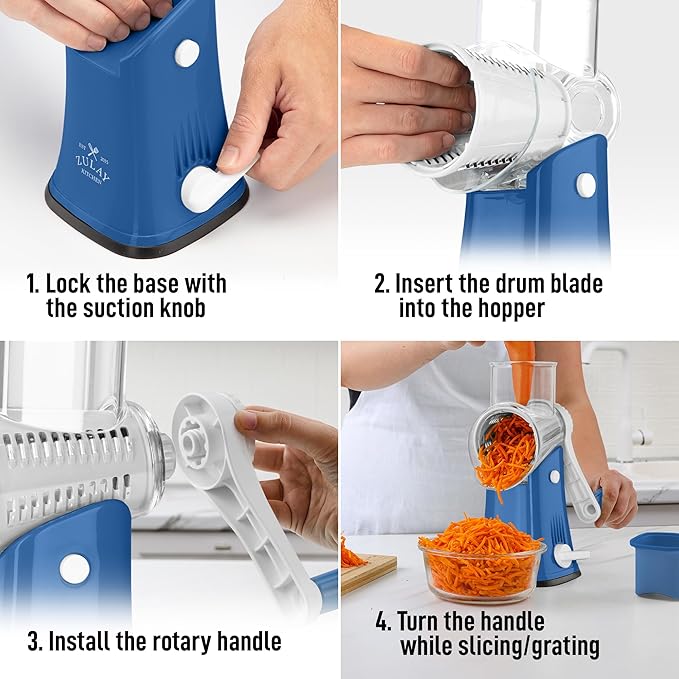 EST 2015
ZULAY
KITCHEN

1. Lock the base with the suction knob

2. Insert the drum blade into the hopper

3. Install the rotary handle

4. Turn the handle while slicing/grating