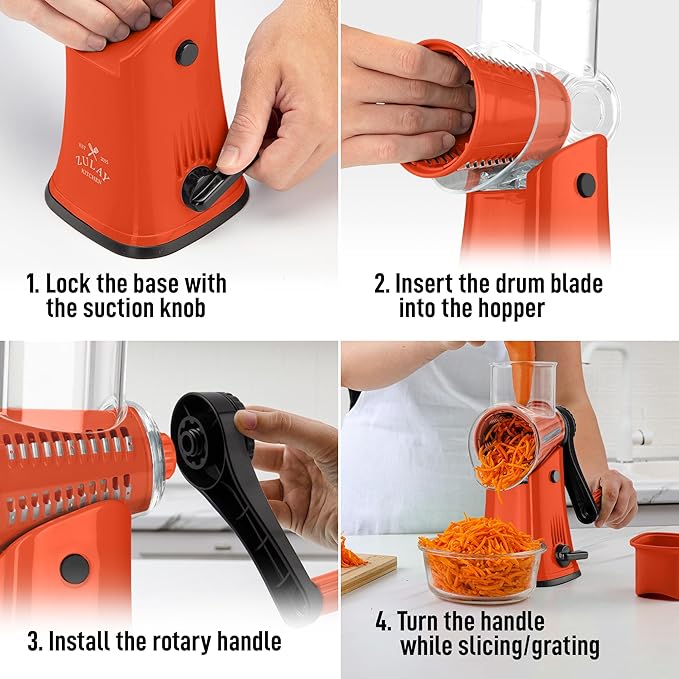 EST 2015
ZULAY
KITCHEN

1. Lock the base with the suction knob

2. Insert the drum blade into the hopper

3. Install the rotary handle

4. Turn the handle while slicing/grating