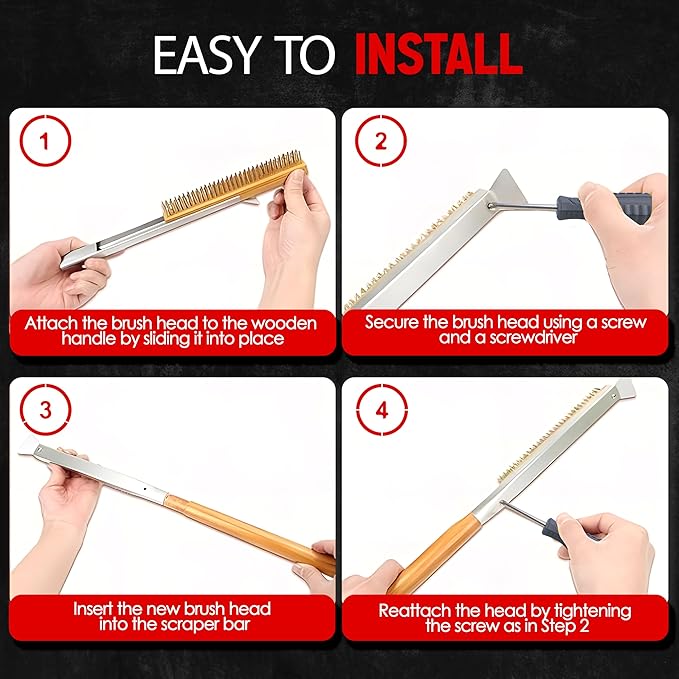 EASY TO INSTALL

1

Attach the brush head to the wooden handle by sliding it into place

2

Secure the brush head using a screw and a screwdriver

3

Insert the new brush head into the scraper bar

4

Reattach the head by tightening the screw as in Step 2