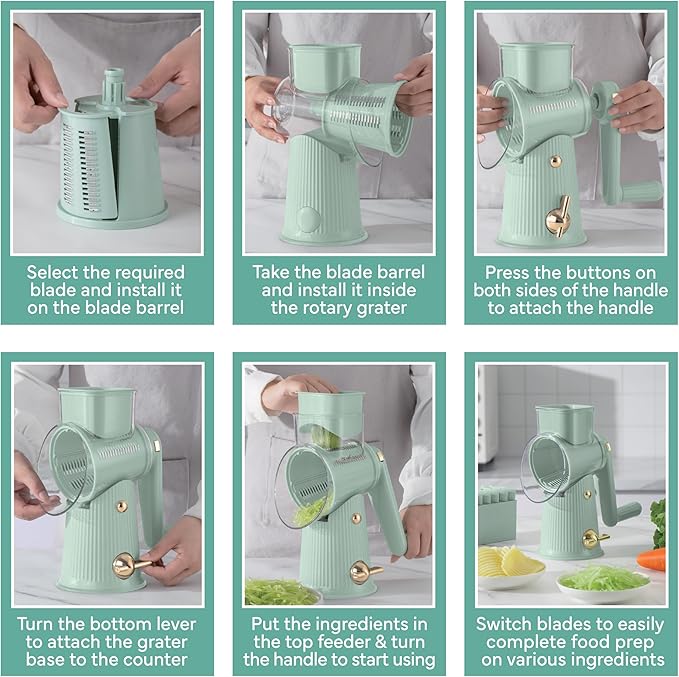 Select the required blade and install it on the blade barrel

Take the blade barrel and install it inside the rotary grater

Press the buttons on both sides of the handle to attach the handle

Turn the bottom lever to attach the grater base to the counter

Put the ingredients in the top feeder & turn the handle to start using

Switch blades to easily complete food prep on various ingredients