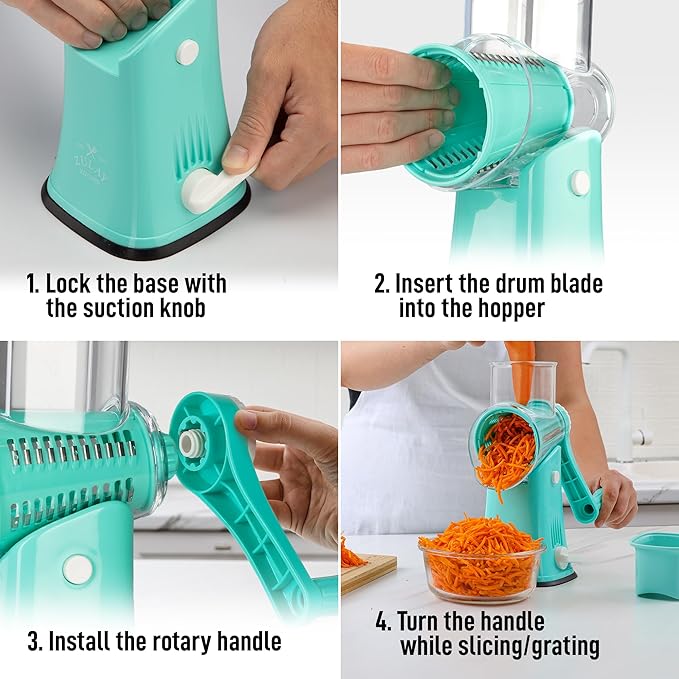 ZULAY

1. Lock the base with the suction knob

2. Insert the drum blade into the hopper

3. Install the rotary handle

4. Turn the handle while slicing/grating