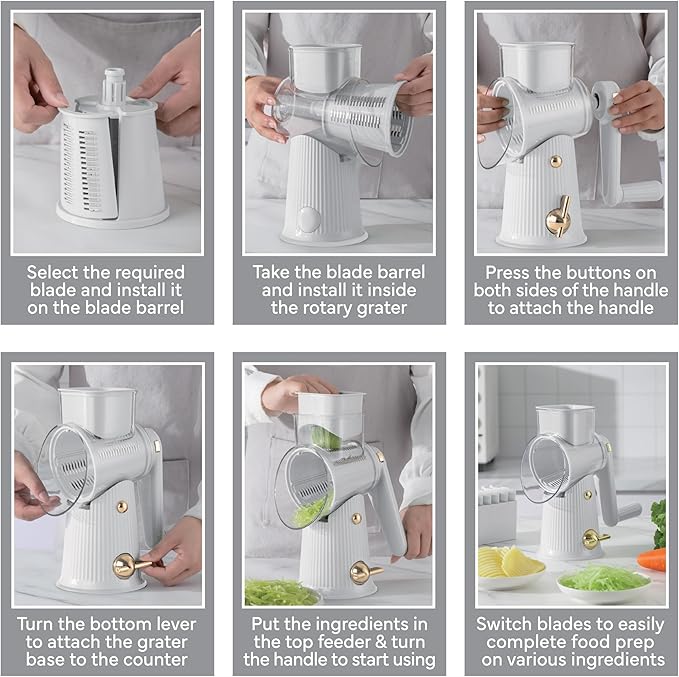 Select the required blade and install it on the blade barrel

Take the blade barrel and install it inside the rotary grater

Press the buttons on both sides of the handle to attach the handle

Turn the bottom lever to attach the grater base to the counter

Put the ingredients in the top feeder & turn the handle to start using

Switch blades to easily complete food prep on various ingredients