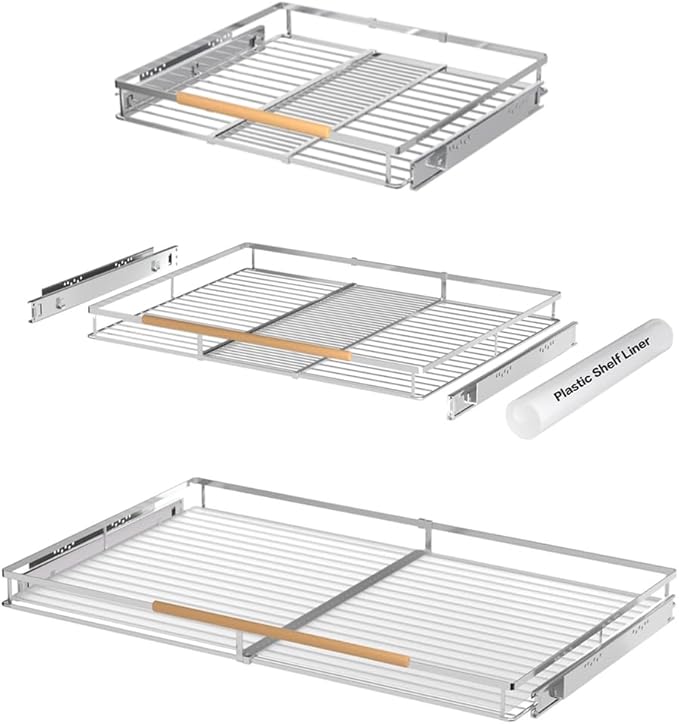 Plastic Shelf Liner