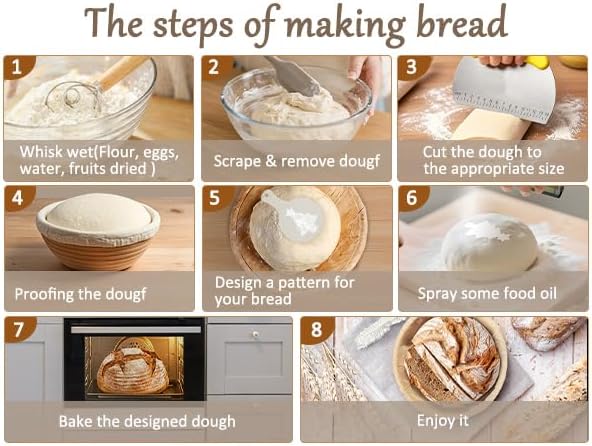 The steps of making bread

1
Whisk wet(Flour, eggs, water, fruits dried )

2
Scrape & remove dougf

3
Cut the dough to the appropriate size

4
Proofing the dougf

5
Design a pattern for your bread

6
Spray some food oil

7
Bake the designed dough

8
Enjoy it