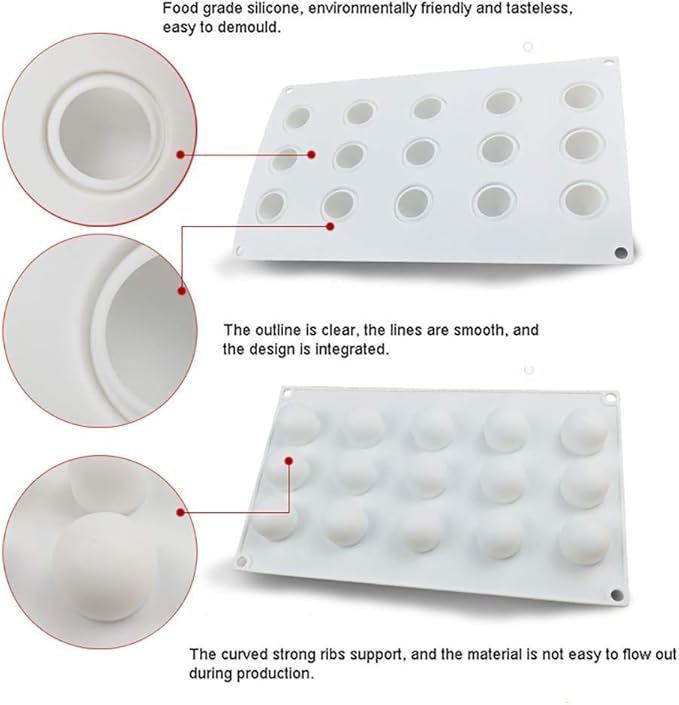 Food grade silicone, environmentally friendly and tasteless, easy to demould.

The outline is clear, the lines are smooth, and the design is integrated.

The curved strong ribs support, and the material is not easy to flow out during production.