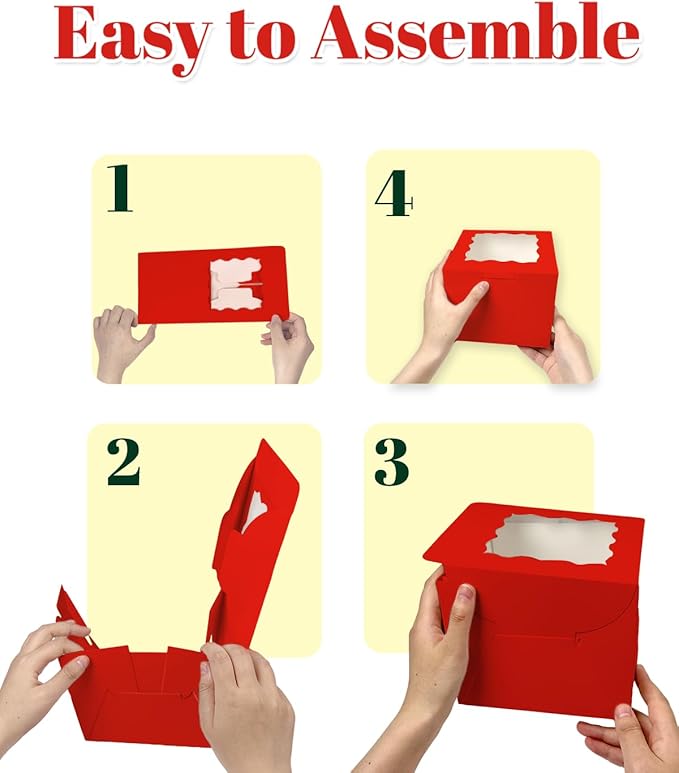 Easy to Assemble

1

4

2

3