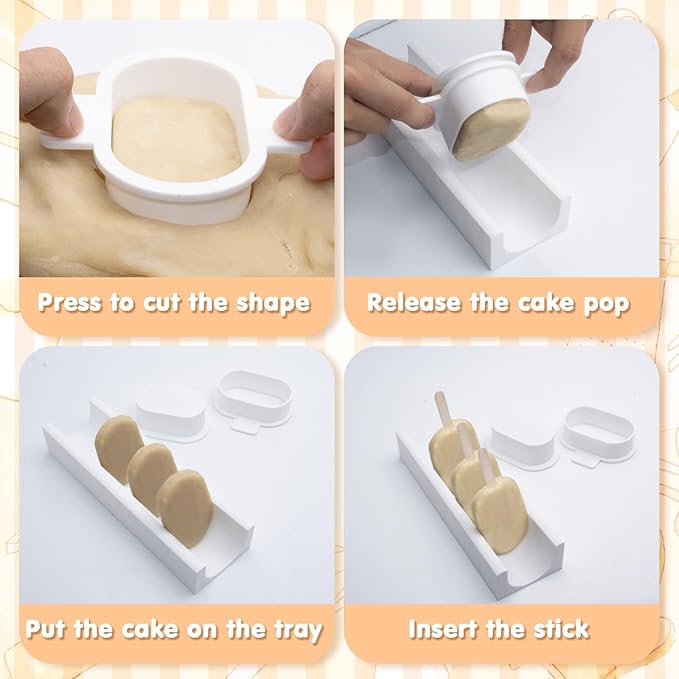 Press to cut the shape

Release the cake pop

Put the cake on the tray

Insert the stick