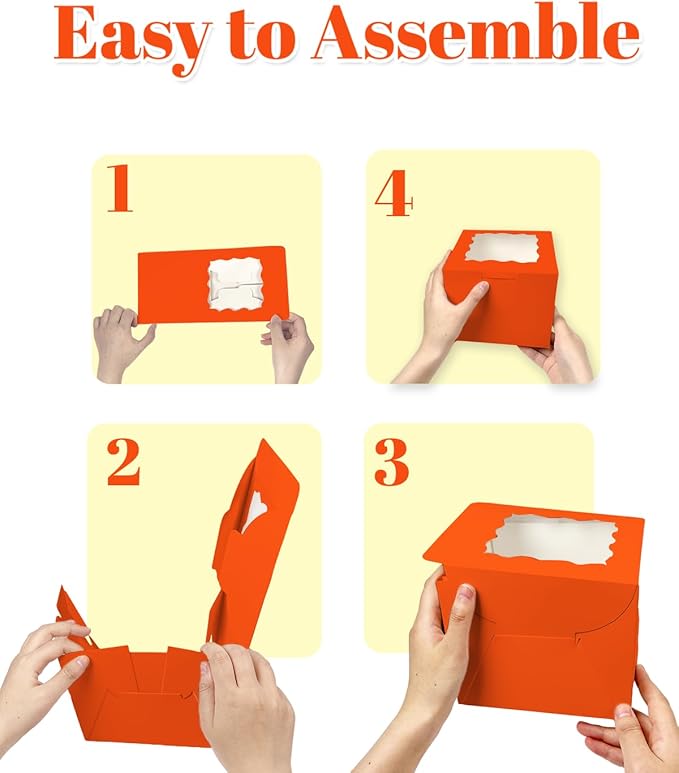 Easy to Assemble

1

4

2

3