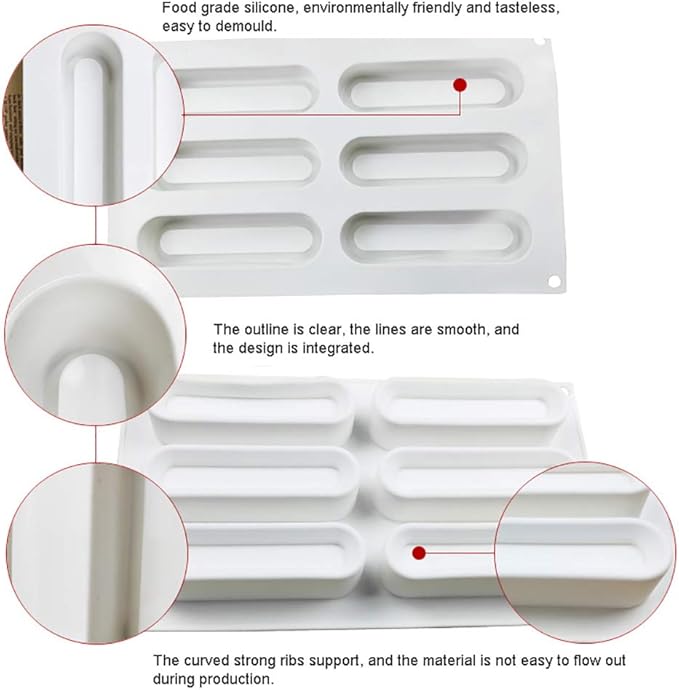 Food grade silicone, environmentally friendly and tasteless, easy to demould.

The outline is clear, the lines are smooth, and the design is integrated.

The curved strong ribs support, and the material is not easy to flow out during production.