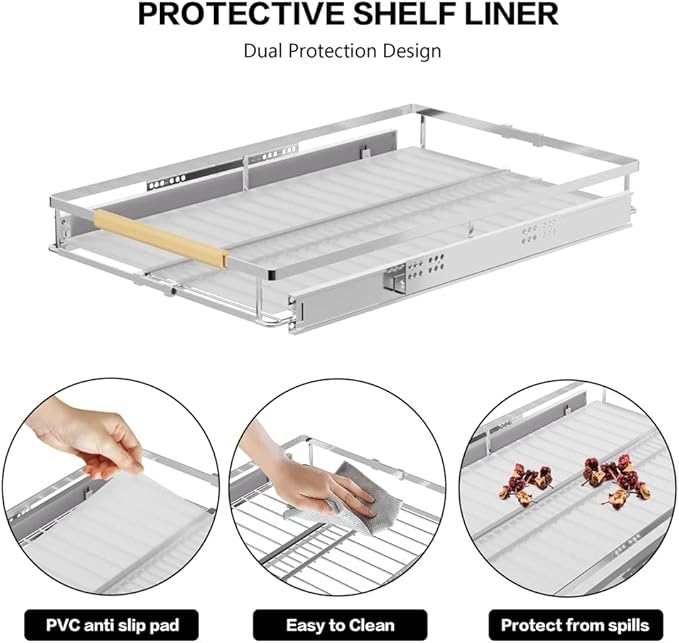 PROTECTIVE SHELF LINER

Dual Protection Design

PVC anti slip pad

Easy to Clean

Protect from spills