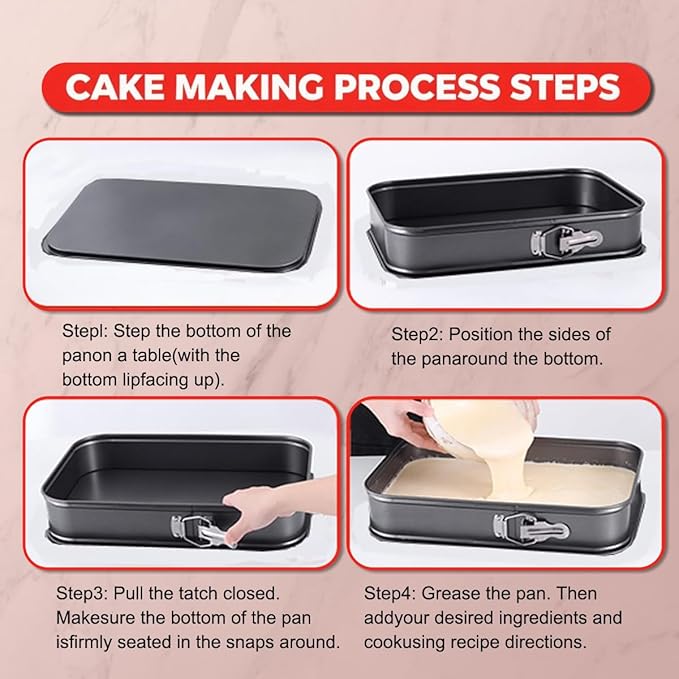 CAKE MAKING PROCESS STEPS

Stepl: Step the bottom of the panon a table(with the bottom lipfacing up).

Step2: Position the sides of the panaround the bottom.

Step3: Pull the tatch closed. Makesure the bottom of the pan isfirmly seated in the snaps around.

Step4: Grease the pan. Then addyour desired ingredients and cookusing recipe directions.