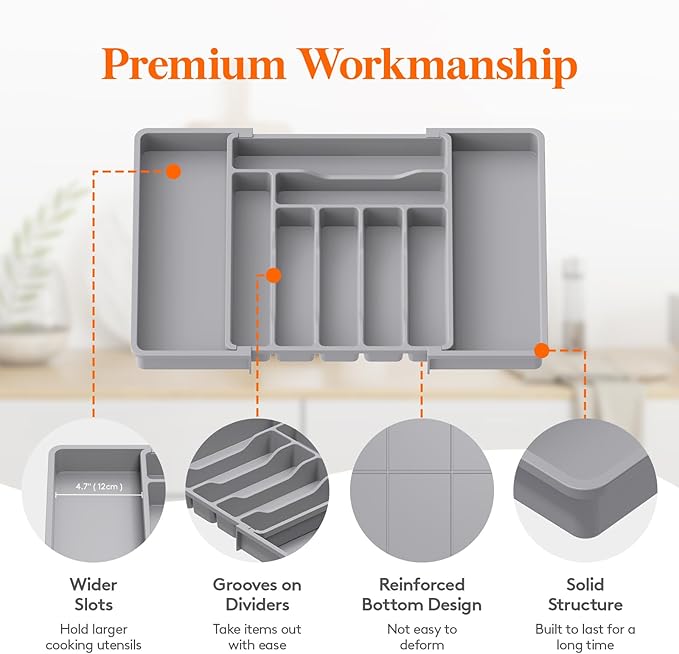 Premium Workmanship

4.7" ( 12cm )

Wider Slots

Hold larger cooking utensils

Grooves on Dividers

Take items out with ease

Reinforced Bottom Design

Not easy to deform

Solid Structure

Built to last for a long time