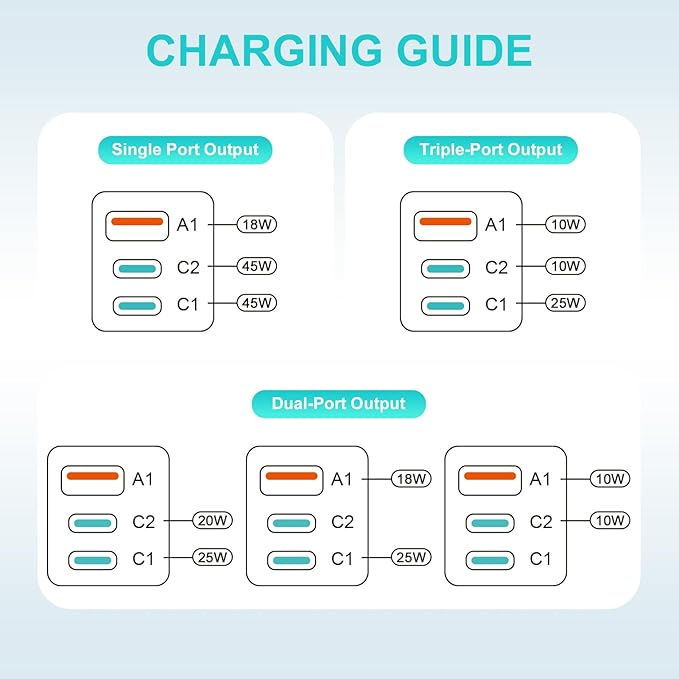 CHARGING GUIDE

Single Port Output

A1 18W
C2 45W
C1 45W

Triple-Port Output

A1 10W
C2 10W
C1 25W

Dual-Port Output

A1
C2 20W
C1 25W

A1 18W
C2
C1 25W

A1 10W
C2 10W
C1