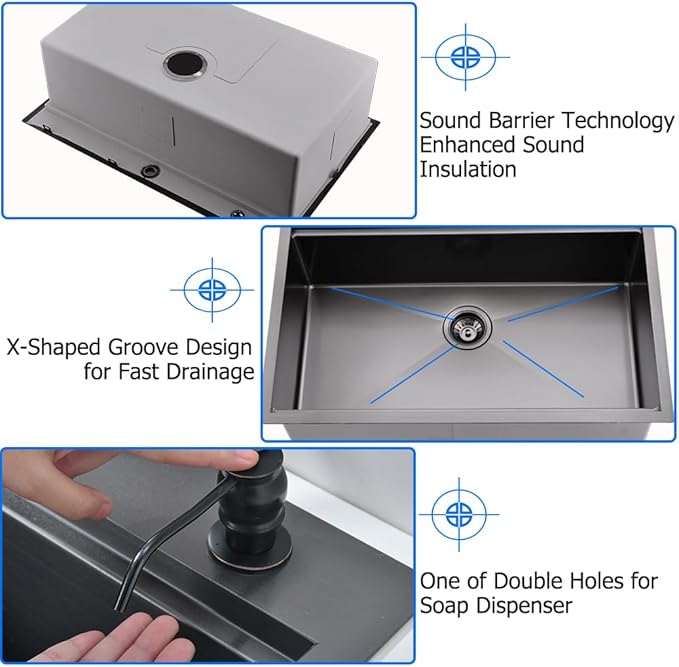 Sound Barrier Technology Enhanced Sound Insulation

X-Shaped Groove Design for Fast Drainage

One of Double Holes for Soap Dispenser