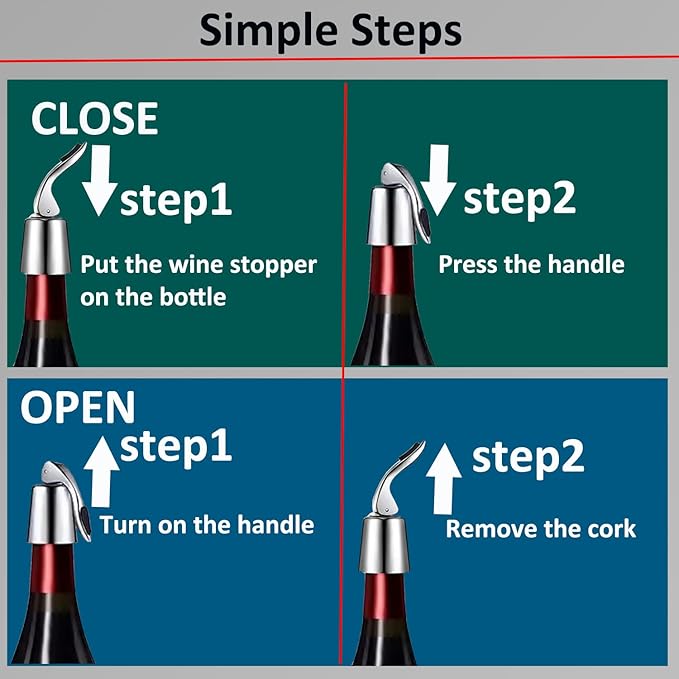 Simple Steps

CLOSE

step1

Put the wine stopper on the bottle

step2

Press the handle

OPEN

step1

Turn on the handle

step2

Remove the cork