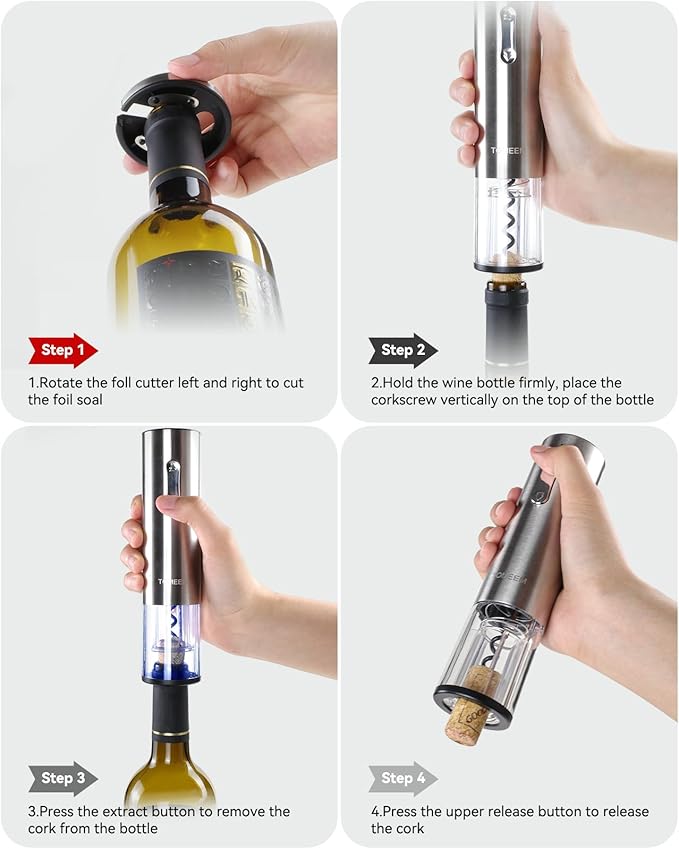 Step 1

1.Rotate the foll cutter left and right to cut the foil soal

TOMEEM

Step 2

2.Hold the wine bottle firmly, place the corkscrew vertically on the top of the bottle

TOMEEM

Step 3

3.Press the extract button to remove the cork from the bottle

TOMEEM

Step 4

4.Press the upper release button to release the cork