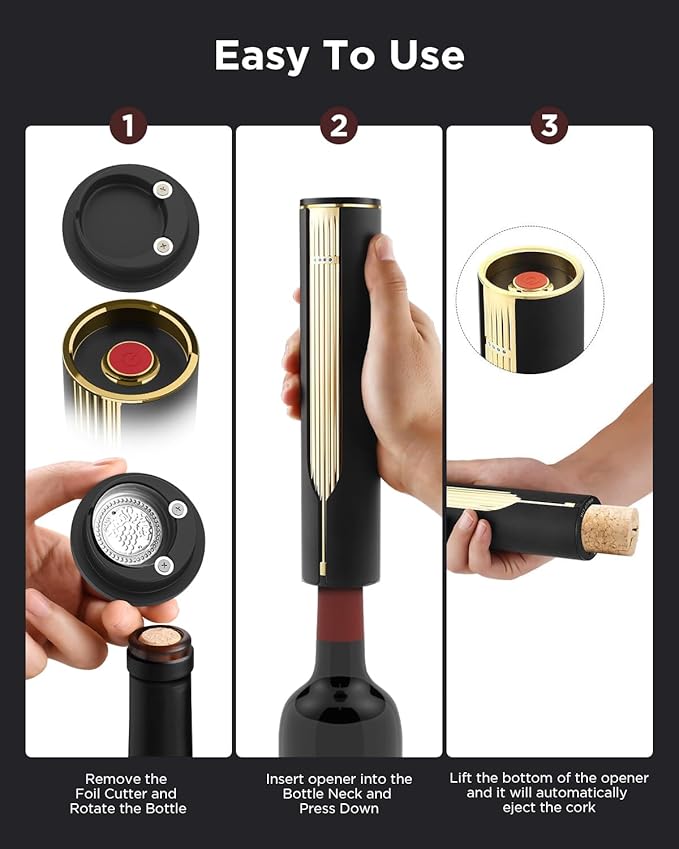 Easy To Use

1

2

3

Remove the Foil Cutter and Rotate the Bottle

Insert opener into the Bottle Neck and Press Down

Lift the bottom of the opener and it will automatically eject the cork