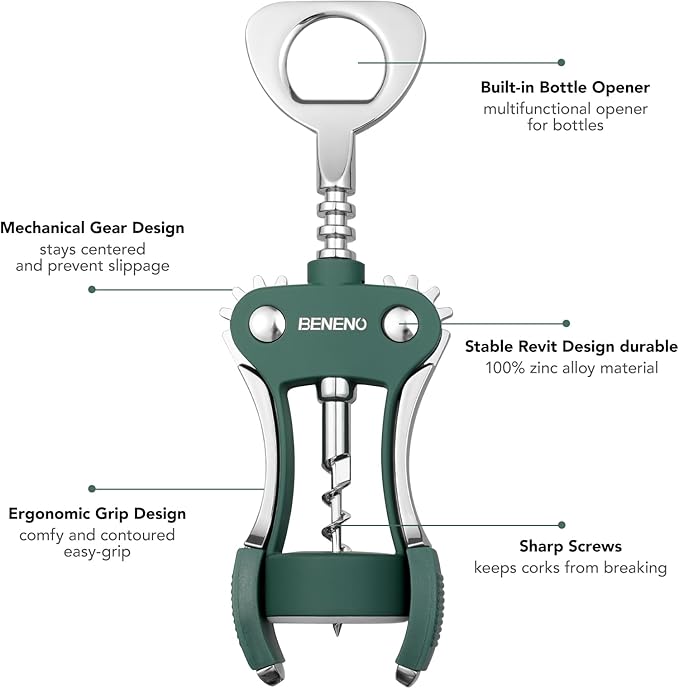 Built-in Bottle Opener
multifunctional opener for bottles

Mechanical Gear Design
stays centered and prevent slippage

BENENO

Stable Revit Design durable
100% zinc alloy material

Ergonomic Grip Design
comfy and contoured easy-grip

Sharp Screws
keeps corks from breaking