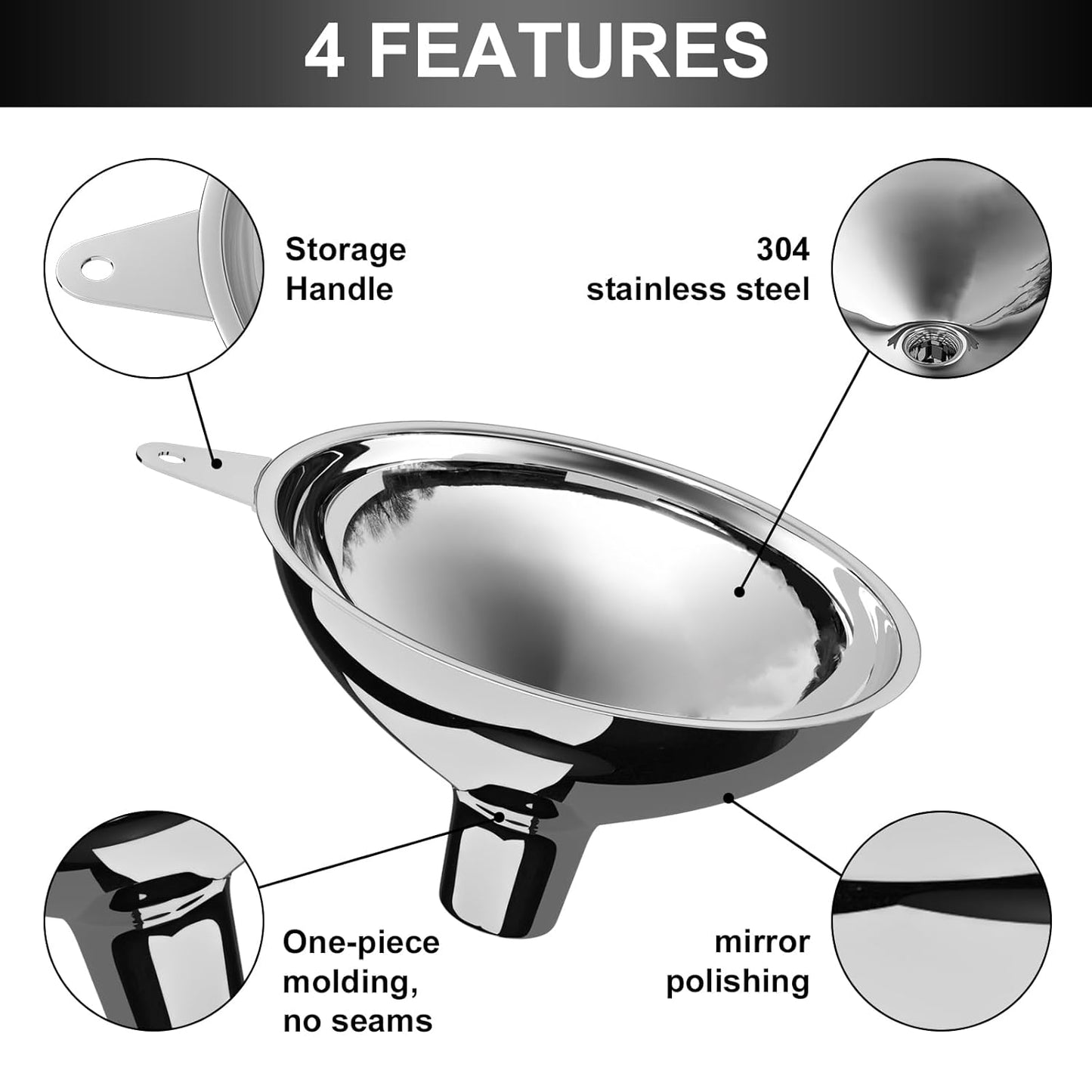 4 FEATURES

Storage Handle

304 stainless steel

One-piece molding, no seams

mirror polishing