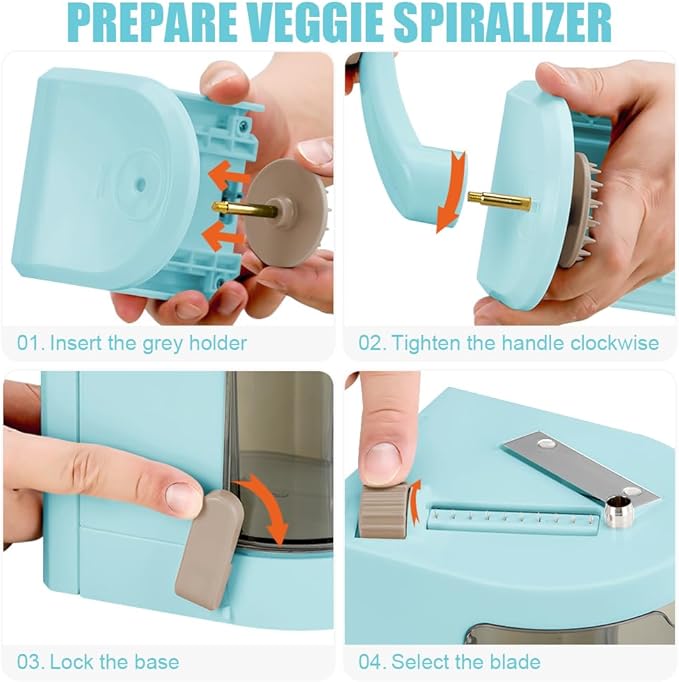 PREPARE VEGGIE SPIRALIZER

01. Insert the grey holder

02. Tighten the handle clockwise

03. Lock the base

04. Select the blade