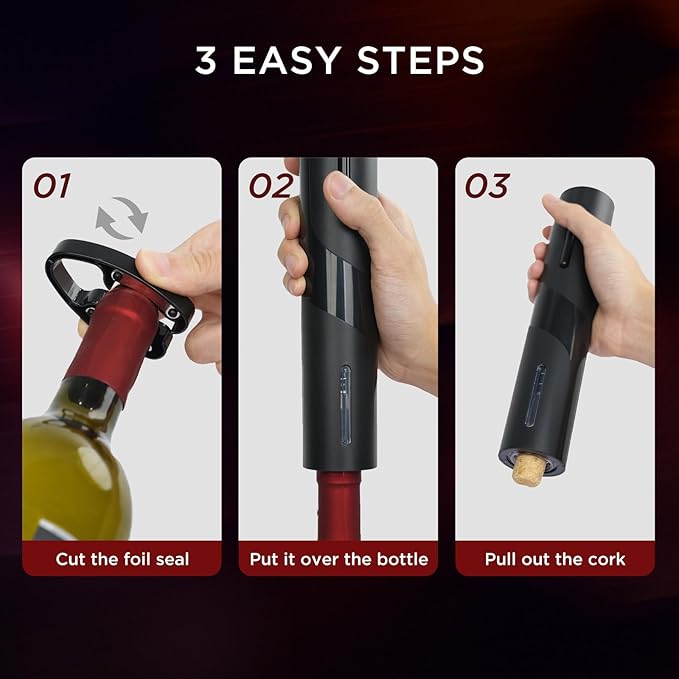 3 EASY STEPS

01

Cut the foil seal

02

Put it over the bottle

03

Pull out the cork