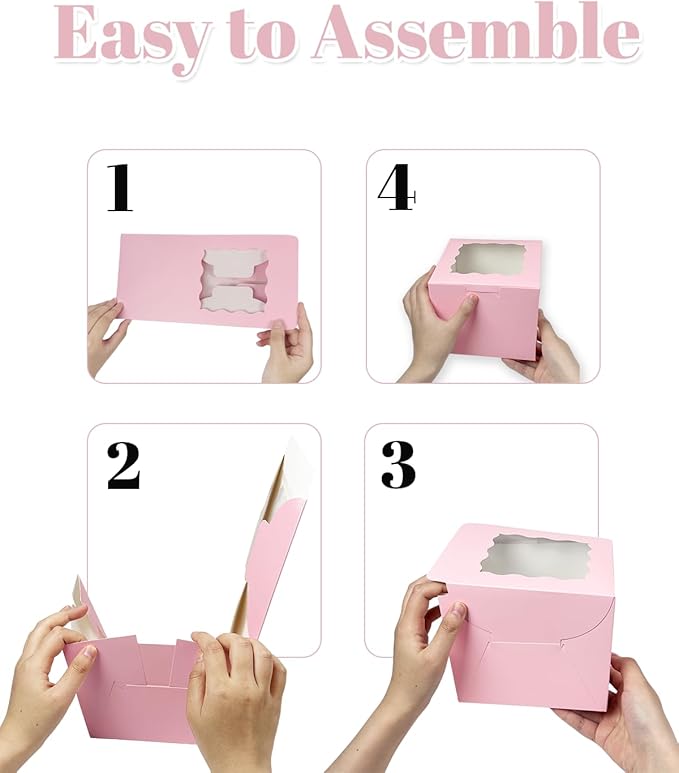 Easy to Assemble

1

4

2

3