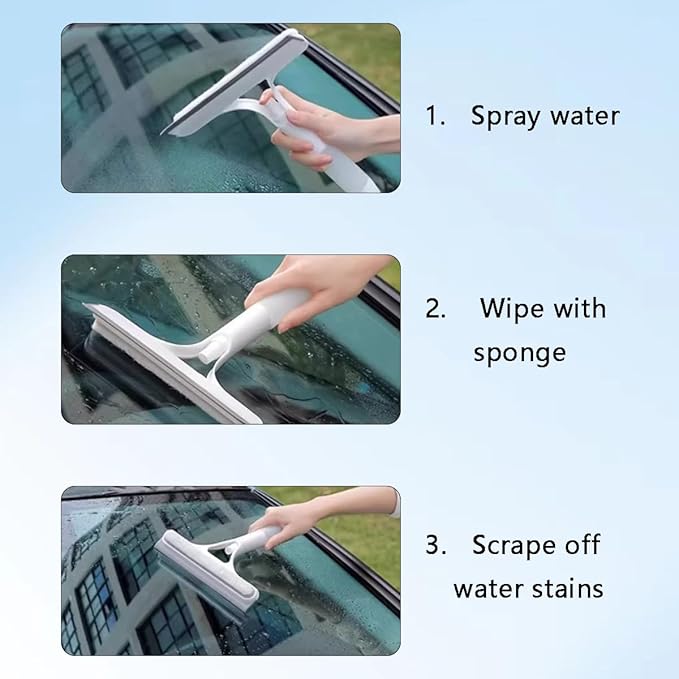 1. Spray water

2. Wipe with sponge

3. Scrape off water stains