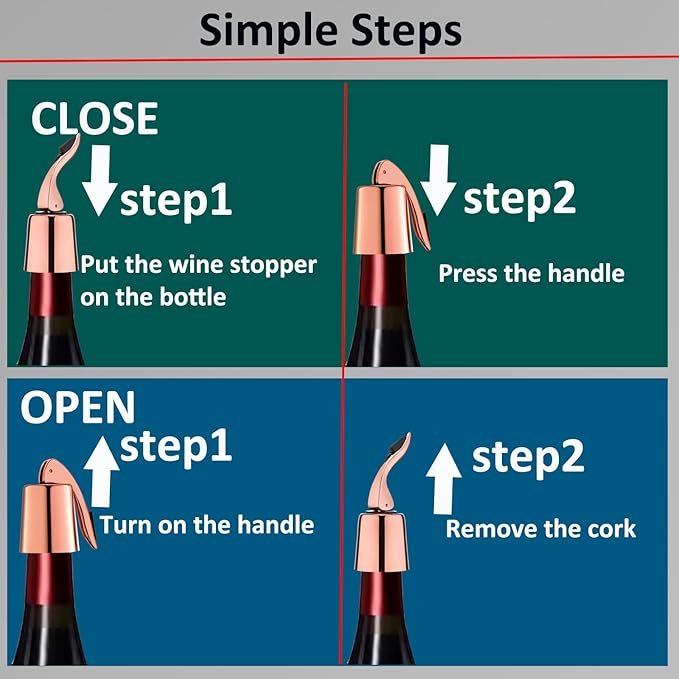 Simple Steps

CLOSE

step1

Put the wine stopper on the bottle

step2

Press the handle

OPEN

step1

Turn on the handle

step2

Remove the cork